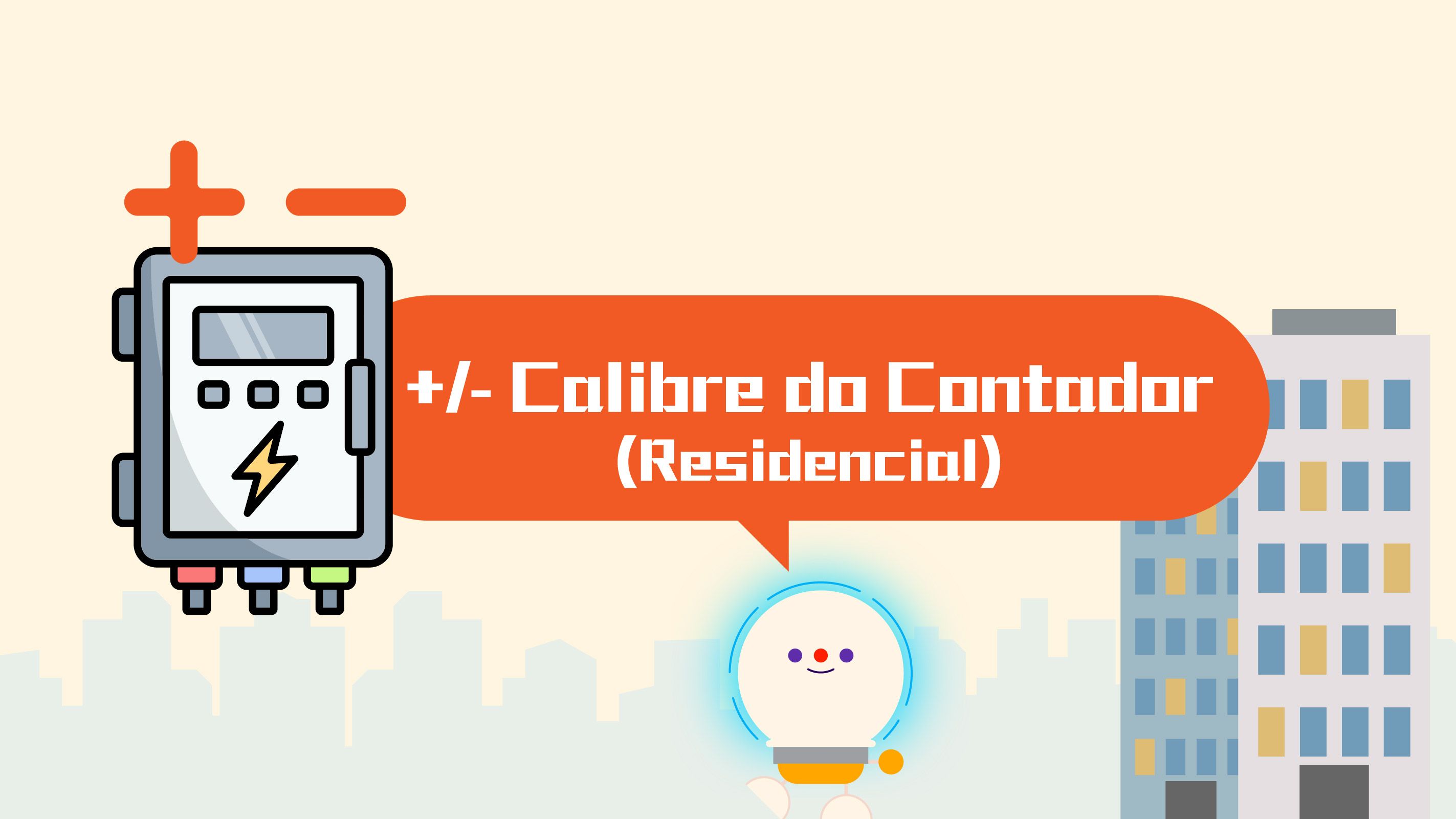 +/- Calibre do Contador
(Residencial)