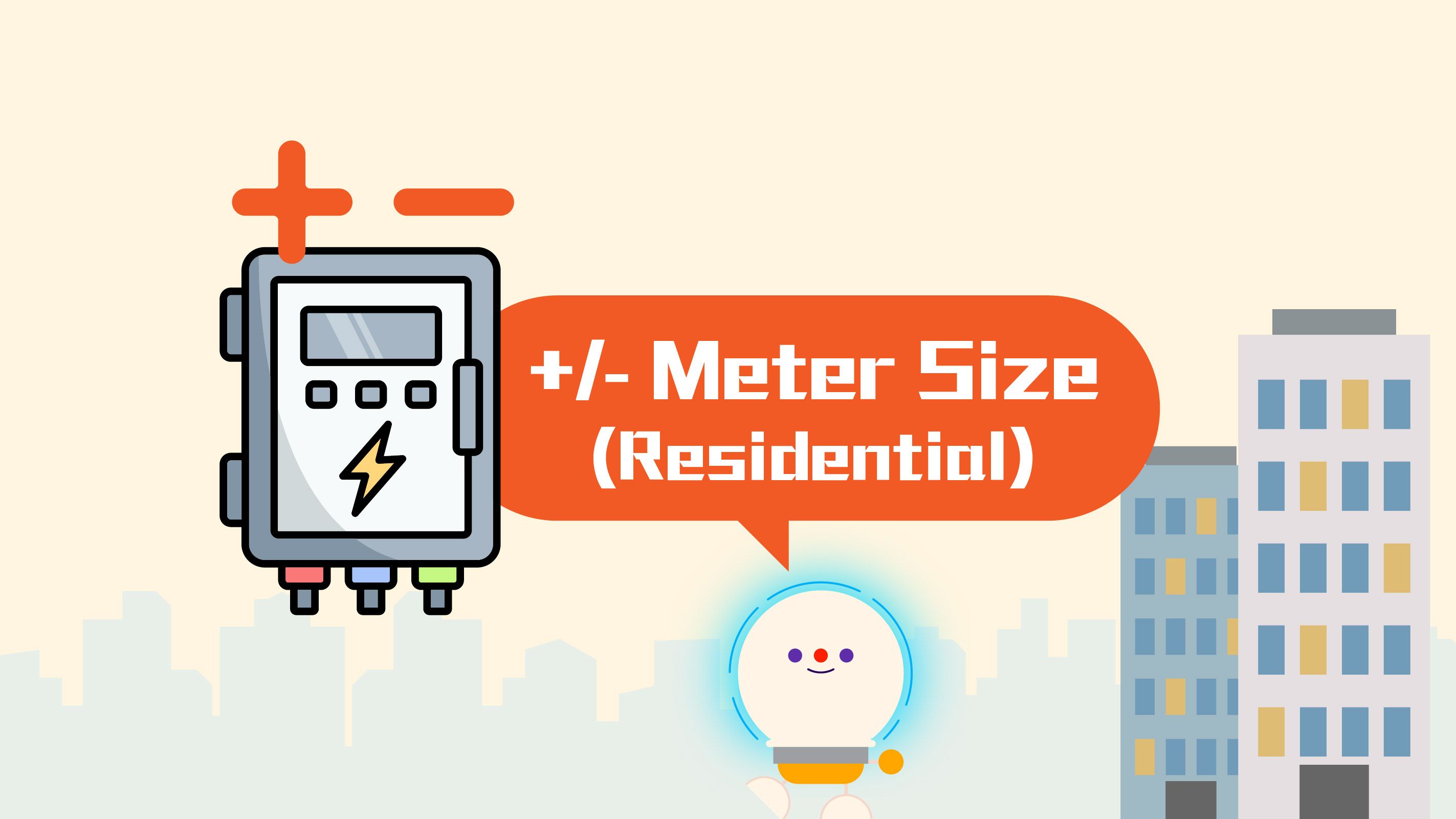 +/- Meter Size
(Residential)